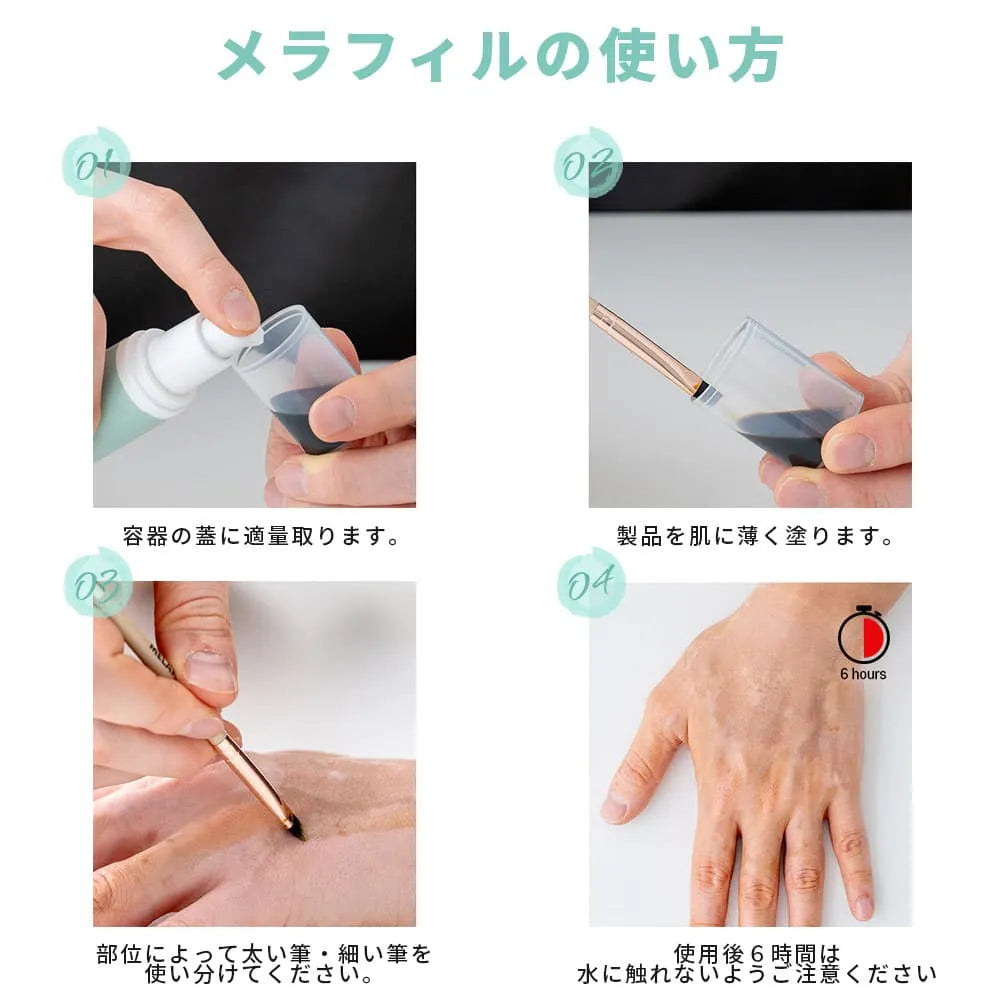 メラフィルの使い方

01

容器の蓋に適量取ります。

02

製品を肌に薄く塗ります。

03

部位によって太い筆・細い筆を使い分けてください。

04

6 hours

使用後6時間は水に触れないようご注意ください